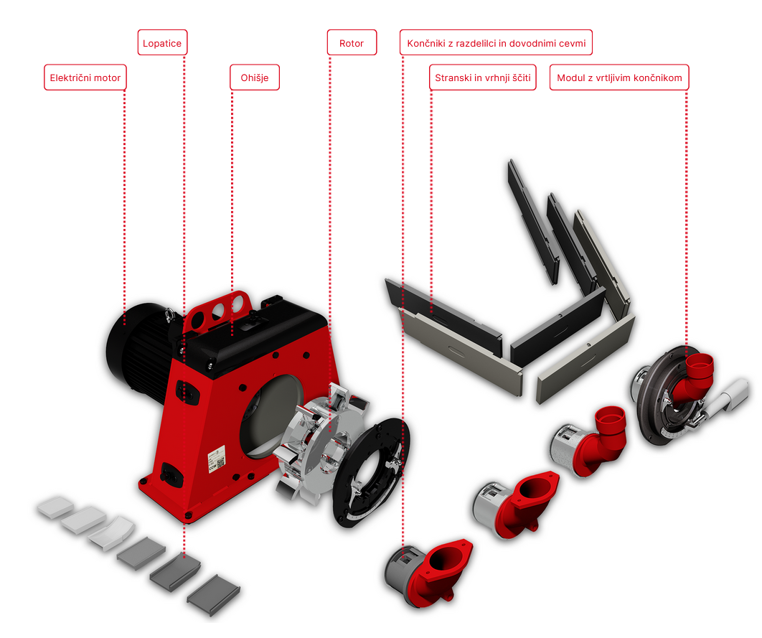 Lopatice

Rotor

Končniki z razdelilci in dovodnimi cevmi

Električni motor

Ohišje

Stranski in vrhnji ščiti

Modul z vrtljivim končnikom